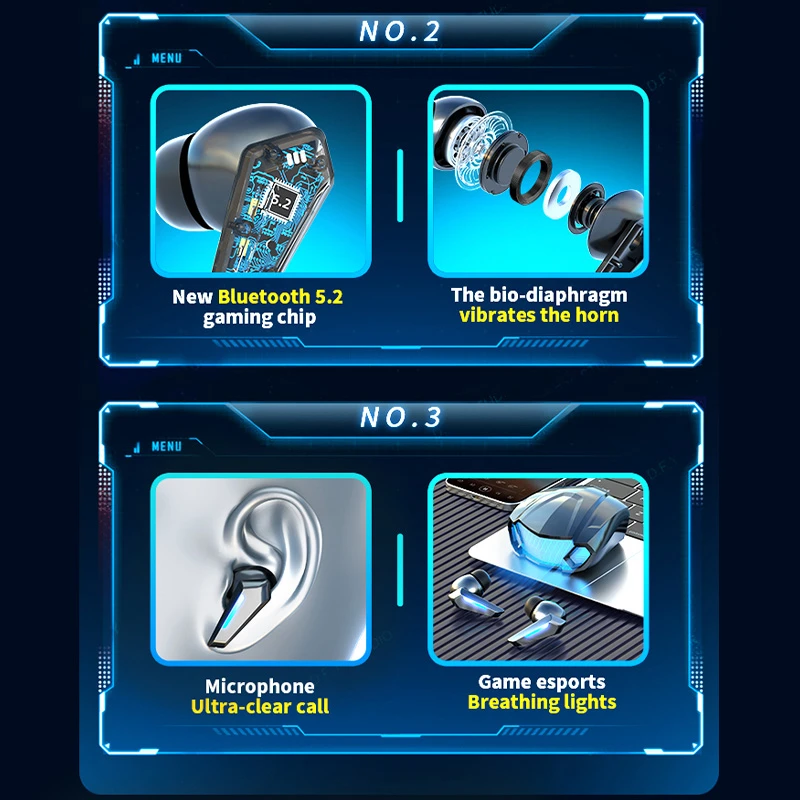 NO.2

MENU

5.2

New Bluetooth 5.2 gaming chip

The bio-diaphragm vibrates the horn

NO.3

MENU

Microphone Ultra-clear call

Game esports Breathing lights